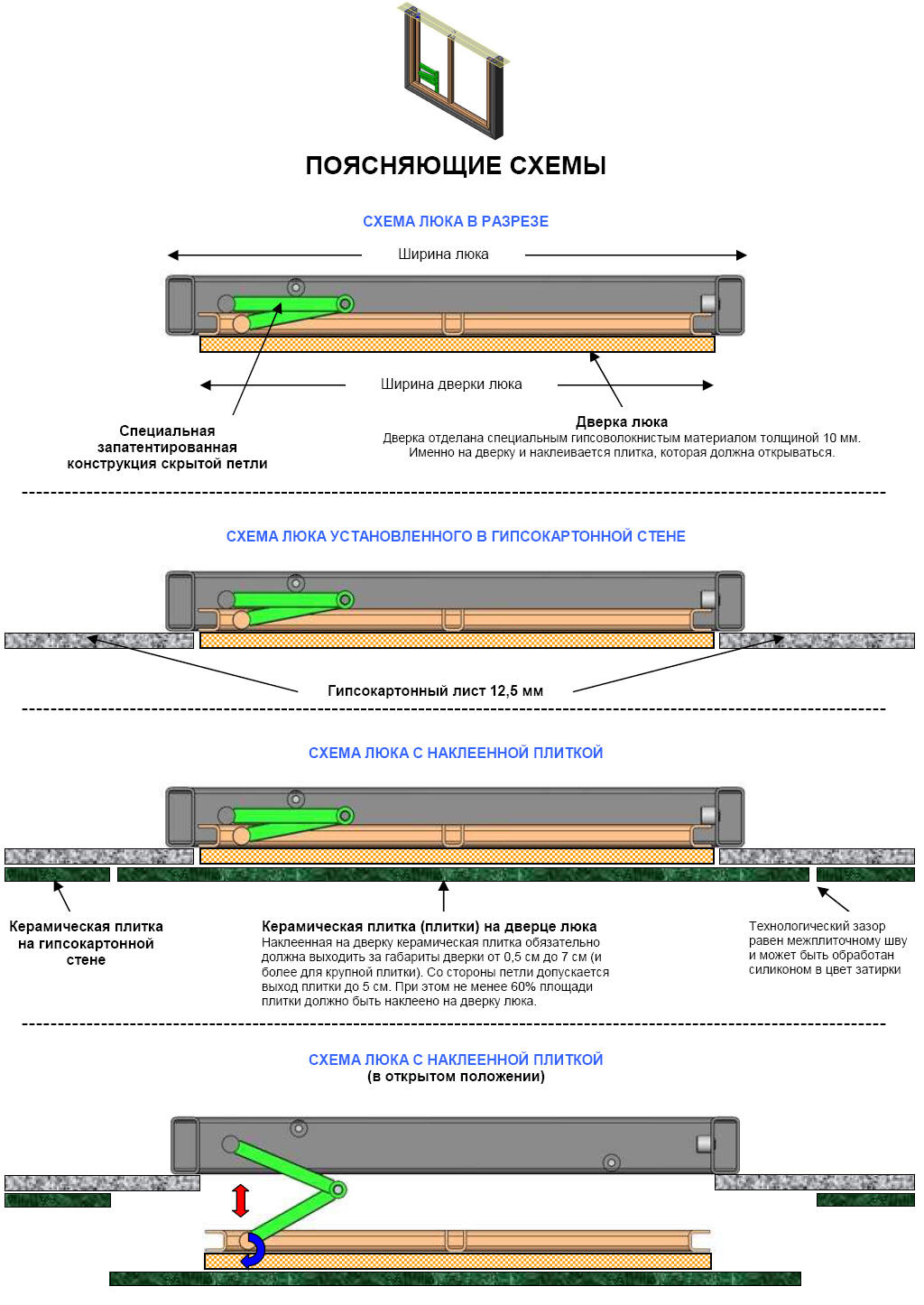 ПОЯСНЯЮЩИЕ СХЕМЫ

СХЕМА ЛЮКА В РАЗРЕЗЕ

Ширина люка

Ширина дверки люка

Специальная запатентированная конструкция скрытой петли

Дверка люка
Дверка отделана специальным гипсоволокнистым материалом толщиной 10 мм. Именно на дверку и наклеивается плитка, которая должна открываться.

СХЕМА ЛЮКА УСТАНОВЛЕННОГО В ГИПСОКАРТОННОЙ СТЕНЕ

Гипсокартонный лист 12,5 мм

СХЕМА ЛЮКА С НАКЛЕЕННОЙ ПЛИТКОЙ

Керамическая плитка на гипсокартонной стене

Керамическая плитка (плитки) на дверце люка
Наклеенная на дверку керамическая плитка обязательно должна выходить за габариты дверки от 0,5 см до 7 см (и более для крупной плитки). Со стороны петли допускается выход плитки до 5 см. При этом не менее 60% площади плитки должно быть наклеено на дверку люка.

Технологический зазор равен межплиточному шву и может быть обработан силиконом в цвет затирки

СХЕМА ЛЮКА С НАКЛЕЕННОЙ ПЛИТКОЙ
(в открытом положении)